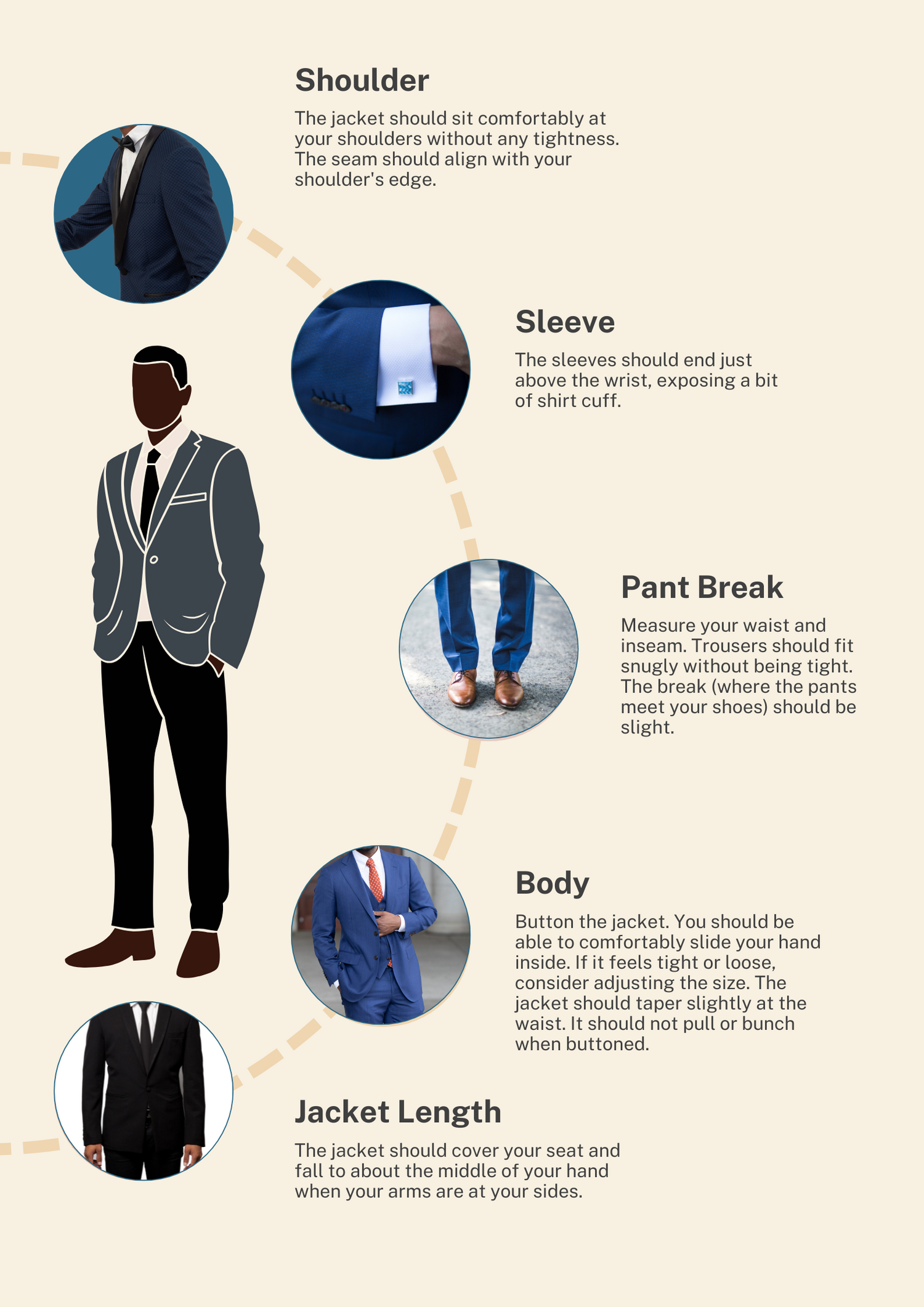 Shoulder

The jacket should sit comfortably at your shoulders without any tightness. The seam should align with your shoulder's edge.

Sleeve

The sleeves should end just above the wrist, exposing a bit of shirt cuff.

Pant Break

Measure your waist and inseam. Trousers should fit snugly without being tight. The break (where the pants meet your shoes) should be slight.

Body

Button the jacket. You should be able to comfortably slide your hand inside. If it feels tight or loose, consider adjusting the size. The jacket should taper slightly at the waist. It should not pull or bunch when buttoned.

Jacket Length

The jacket should cover your seat and fall to about the middle of your hand when your arms are at your sides.